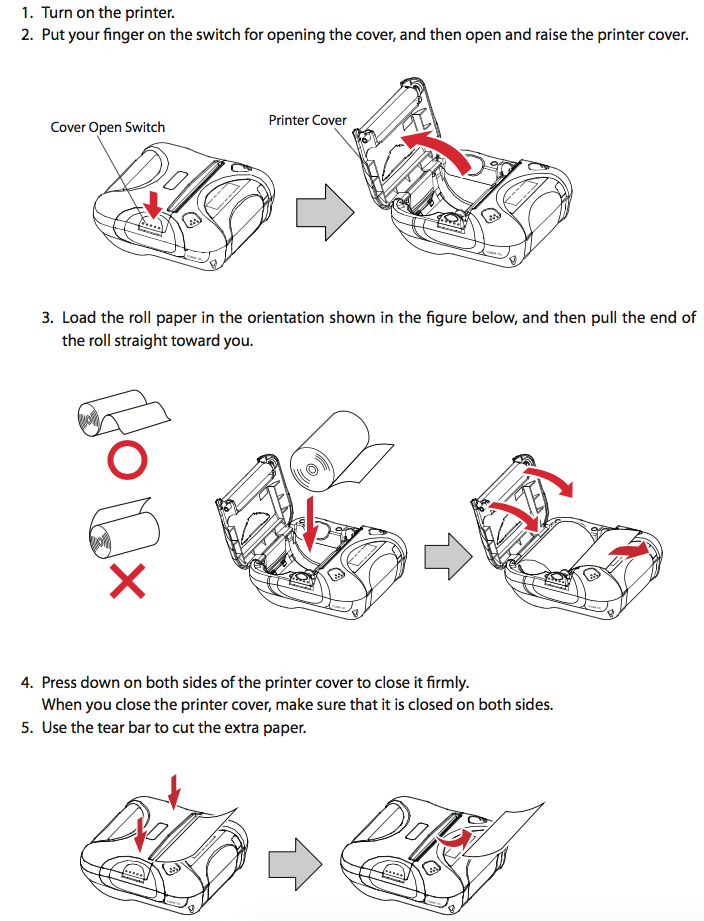 1. Turn on the printer.
2. Put your finger on the switch for opening the cover, and then open and raise the printer cover.

Cover Open Switch

Printer Cover

3. Load the roll paper in the orientation shown in the figure below, and then pull the end of the roll straight toward you.

4. Press down on both sides of the printer cover to close it firmly.
When you close the printer cover, make sure that it is closed on both sides.
5. Use the tear bar to cut the extra paper.